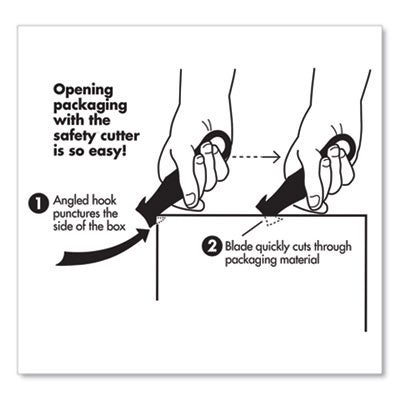 Opening packaging with the safety cutter is so easy!

1 Angled hook punctures the side of the box

2 Blade quickly cuts through packaging material