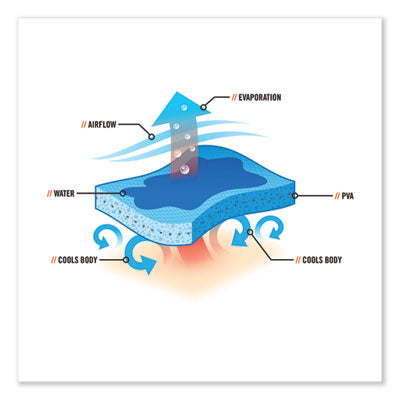 // EVAPORATION

// AIRFLOW

// WATER

// PVA

// COOLS BODY

// COOLS BODY