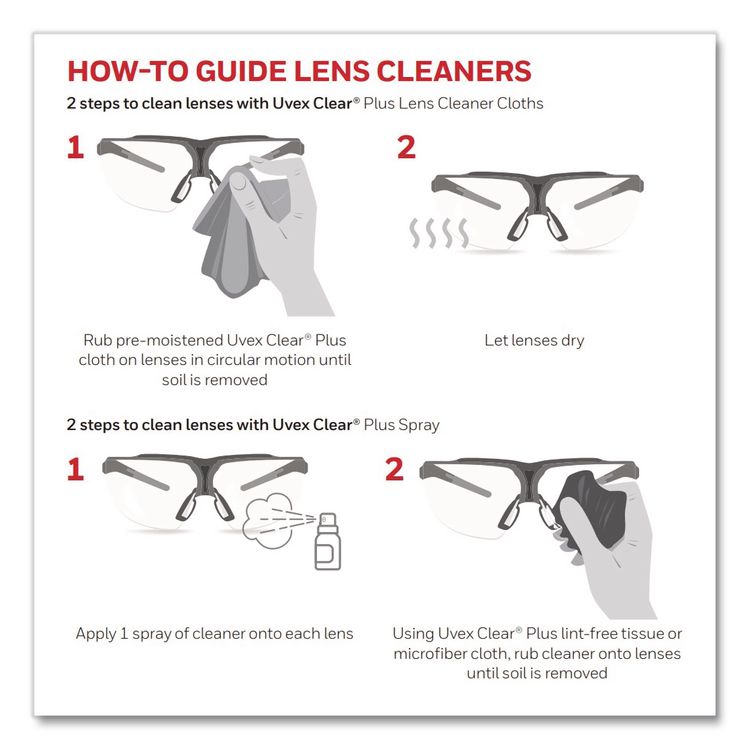 HOW-TO GUIDE LENS CLEANERS

2 steps to clean lenses with Uvex Clear® Plus Lens Cleaner Cloths

1

Rub pre-moistened Uvex Clear® Plus cloth on lenses in circular motion until soil is removed

2

Let lenses dry

2 steps to clean lenses with Uvex Clear® Plus Spray

1

Apply 1 spray of cleaner onto each lens

2

Using Uvex Clear® Plus lint-free tissue or microfiber cloth, rub cleaner onto lenses until soil is removed