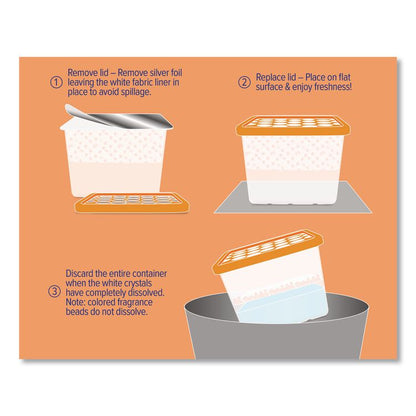 ① Remove lid – Remove silver foil leaving the white fabric liner in place to avoid spillage.

② Replace lid – Place on flat surface & enjoy freshness!

③ Discard the entire container when the white crystals have completely dissolved. Note: colored fragrance beads do not dissolve.