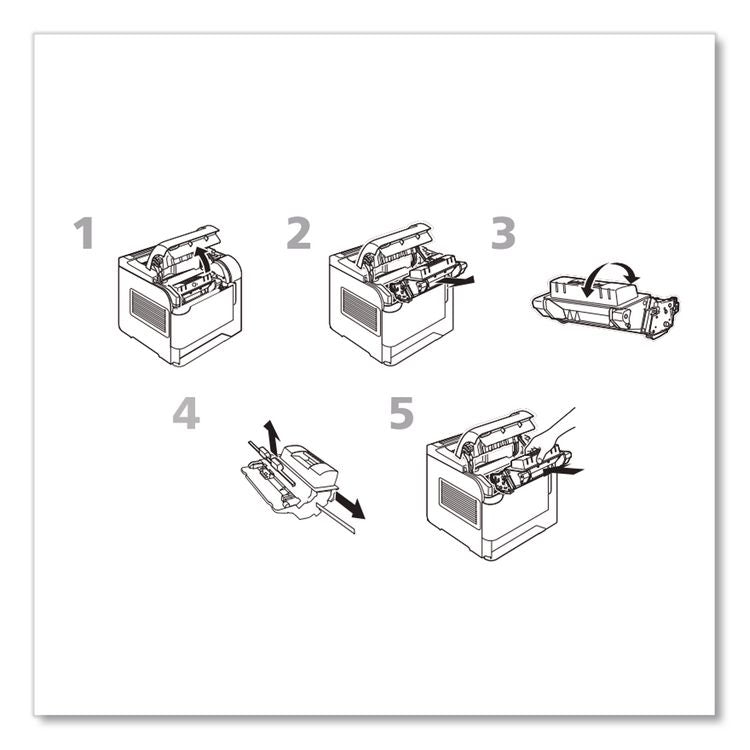 1
2
3
4
5