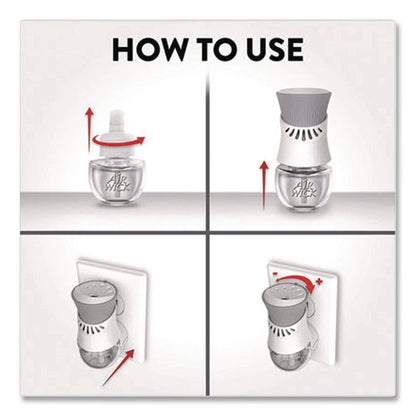 HOW TO USE

AIR WICK

AIR WICK

-

+