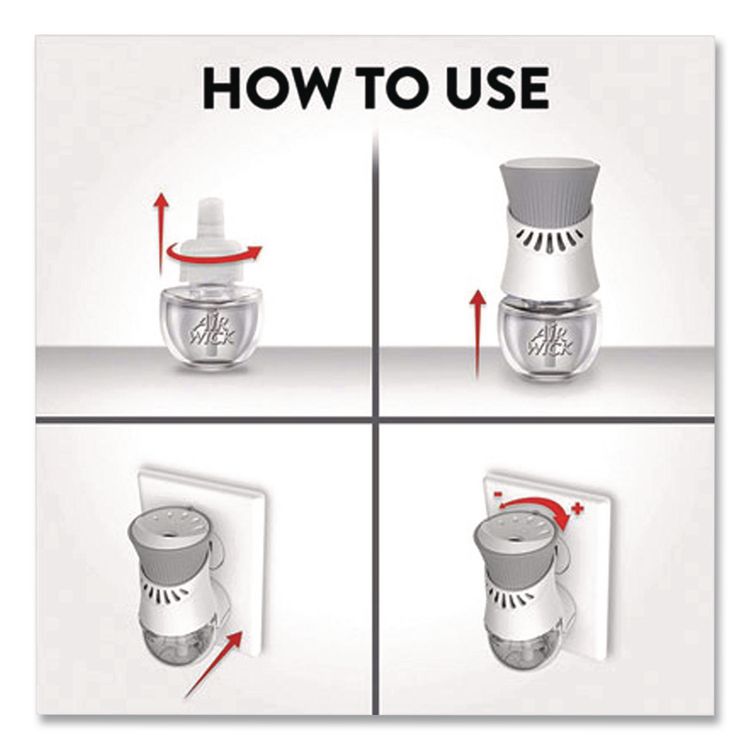 HOW TO USE

AIR WICK

AIR WICK

-

+