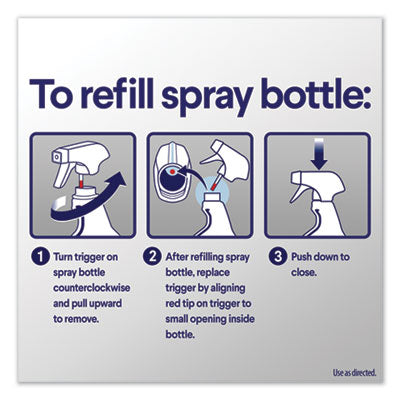 To refill spray bottle:

1 Turn trigger on spray bottle counterclockwise and pull upward to remove.

2 After refilling spray bottle, replace trigger by aligning red tip on trigger to small opening inside bottle.

3 Push down to close.

Use as directed.