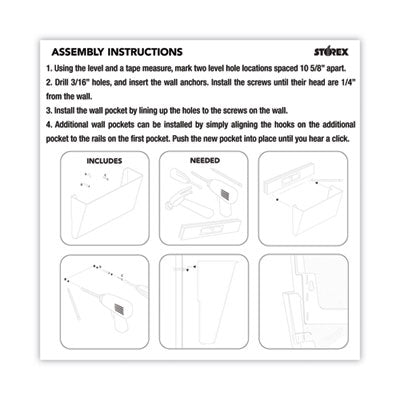 ASSEMBLY INSTRUCTIONS

STOREX

1. Using the level and a tape measure, mark two level hole locations spaced 10 5/8" apart.

2. Drill 3/16" holes, and insert the wall anchors. Install the screws until their head are 1/4" from the wall.

3. Install the wall pocket by lining up the holes to the screws on the wall.

4. Additional wall pockets can be installed by simply aligning the hooks on the additional pocket to the rails on the first pocket. Push the new pocket into place until you hear a click.

INCLUDES

NEEDED