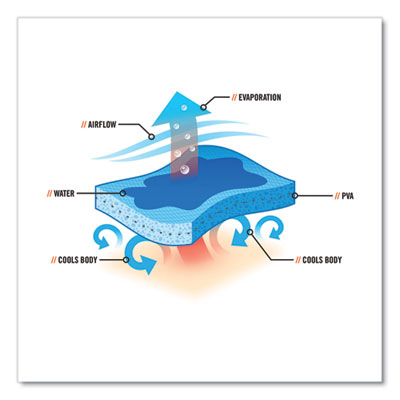 // EVAPORATION

// AIRFLOW

// WATER

// PVA

// COOLS BODY

// COOLS BODY