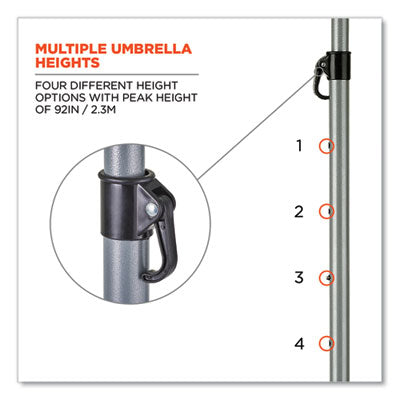 MULTIPLE UMBRELLA HEIGHTS

FOUR DIFFERENT HEIGHT OPTIONS WITH PEAK HEIGHT OF 92IN / 2.3M

1

2

3

4